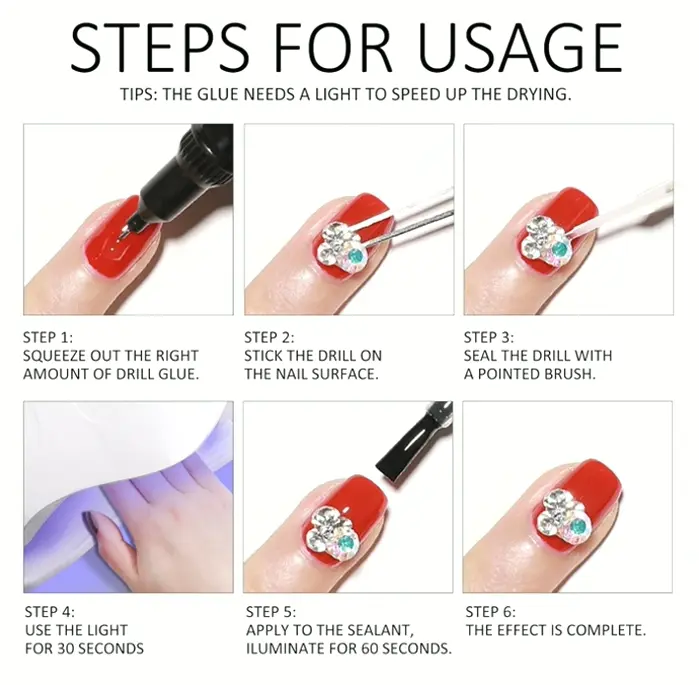 STEPS FOR USAGE

TIPS: THE GLUE NEEDS A LIGHT TO SPEED UP THE DRYING.

STEP 1:
SQUEEZE OUT THE RIGHT AMOUNT OF DRILL GLUE.

STEP 2:
STICK THE DRILL ON THE NAIL SURFACE.

STEP 3:
SEAL THE DRILL WITH A POINTED BRUSH.

STEP 4:
USE THE LIGHT FOR 30 SECONDS

STEP 5:
APPLY TO THE SEALANT, ILUMINATE FOR 60 SECONDS.

STEP 6:
THE EFFECT IS COMPLETE.