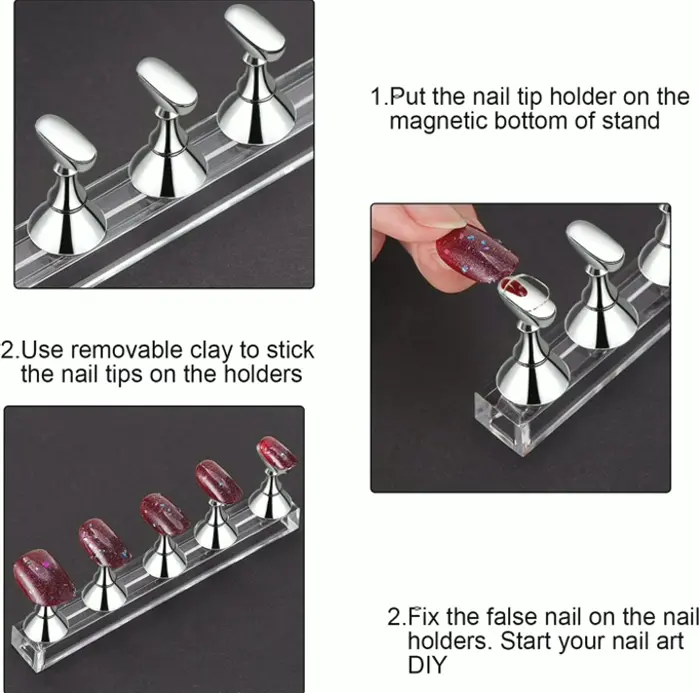 1.Put the nail tip holder on the magnetic bottom of stand

2.Use removable clay to stick the nail tips on the holders

2.Fix the false nail on the nail holders. Start your nail art DIY